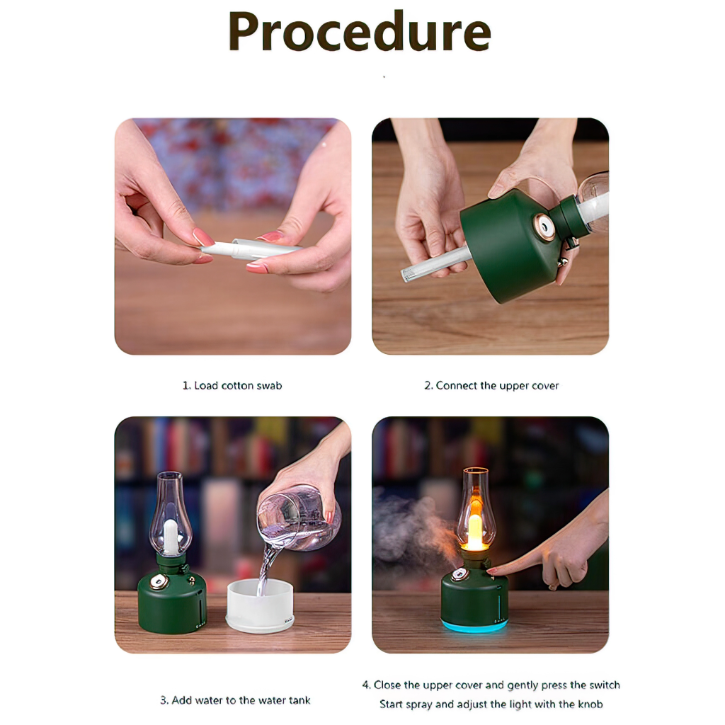 Procedure

1. Load cotton swab

2. Connect the upper cover

3. Add water to the water tank

4. Close the upper cover and gently press the switch
Start spray and adjust the light with the knob