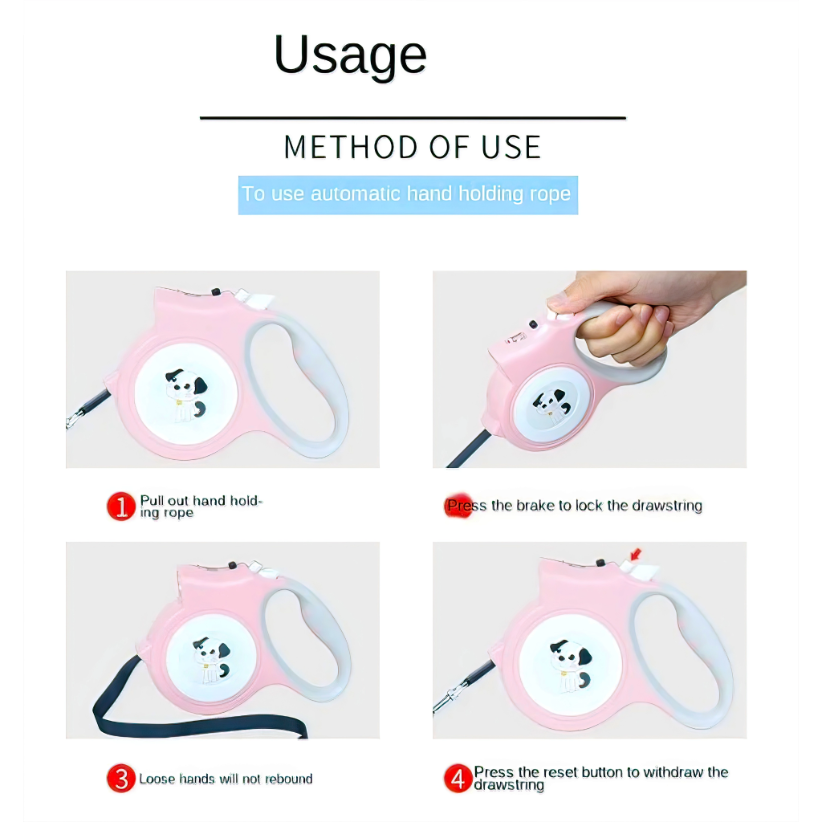 Usage

METHOD OF USE

To use automatic hand holding rope

1 Pull out hand holding rope

Press the brake to lock the drawstring

3 Loose hands will not rebound

4 Press the reset button to withdraw the drawstring