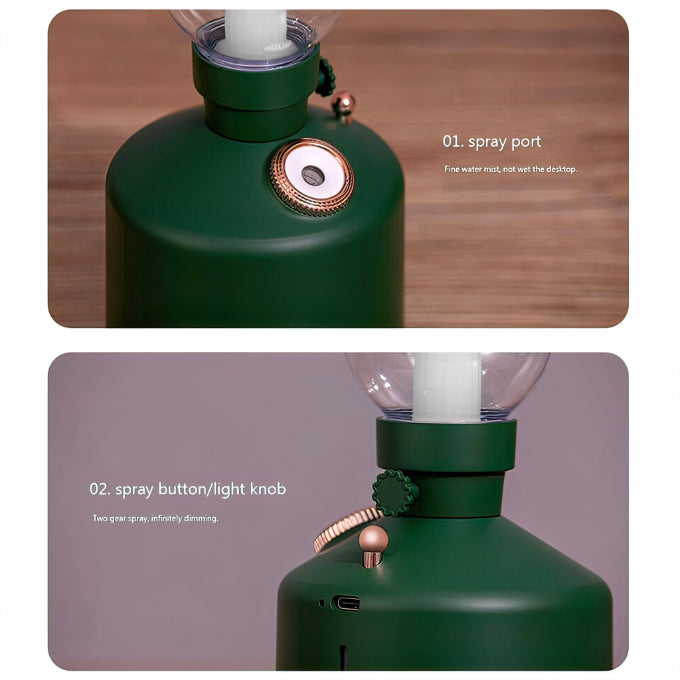 01. spray port

Fine water mist, not wet the desktop.

02. spray button/light knob

Two gear spray, infinitely dimming.